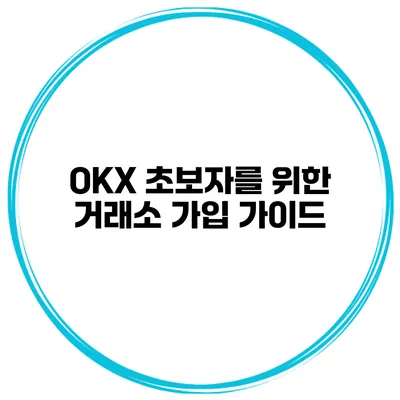 OKX 초보자를 위한
거래소 가입 가이드